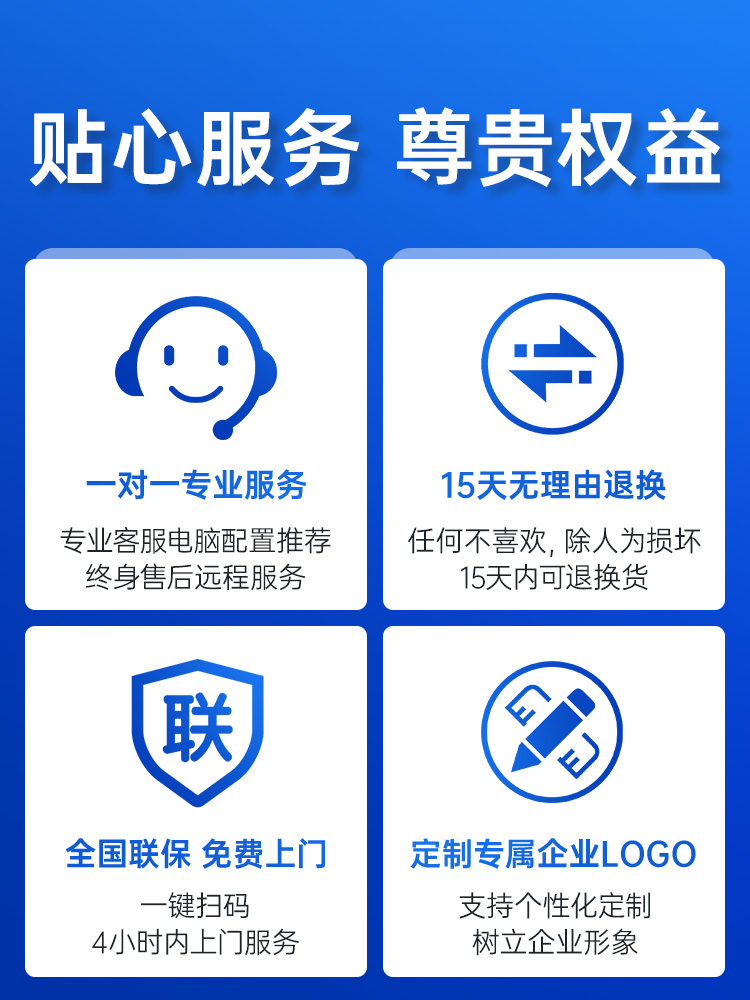 贴心服务 尊贵权益

一对一专业服务

专业客服电脑配置推荐
终身售后远程服务

15天无理由退换

任何不喜欢，除人为损坏
15天内可退换货

联

全国联保 免费上门

一键扫码
4小时内上门服务

定制专属企业LOGO

支持个性化定制
树立企业形象